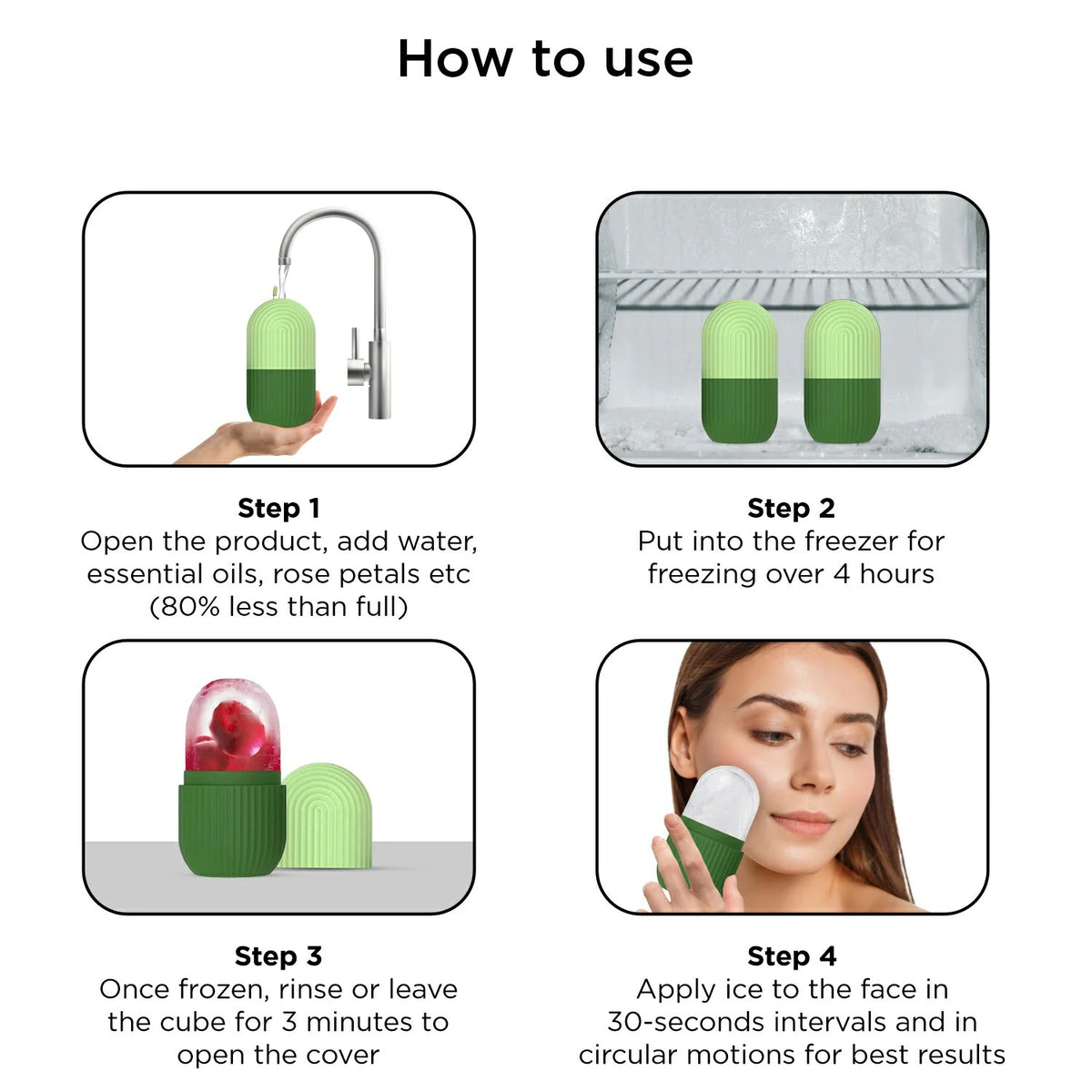 How to use

Step 1
Open the product, add water, essential oils, rose petals etc (80% less than full)

Step 2
Put into the freezer for freezing over 4 hours

Step 3
Once frozen, rinse or leave the cube for 3 minutes to open the cover

Step 4
Apply ice to the face in 30-seconds intervals and in circular motions for best results